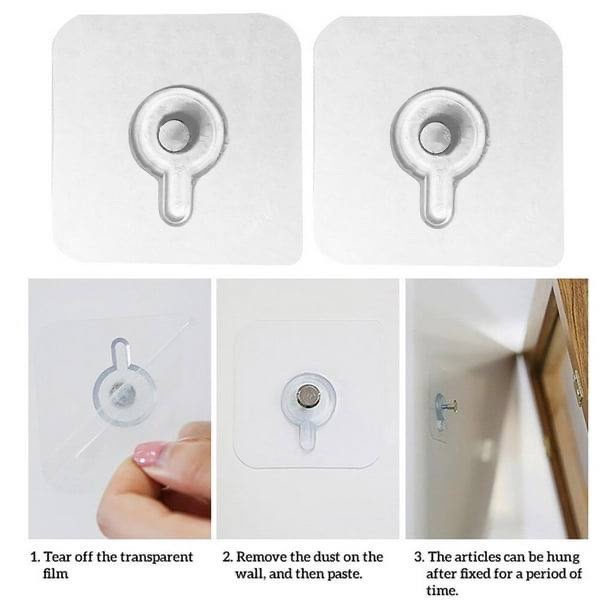 1. Tear off the transparent film

2. Remove the dust on the wall, and then paste.

3. The articles can be hung after fixed for a period of time.